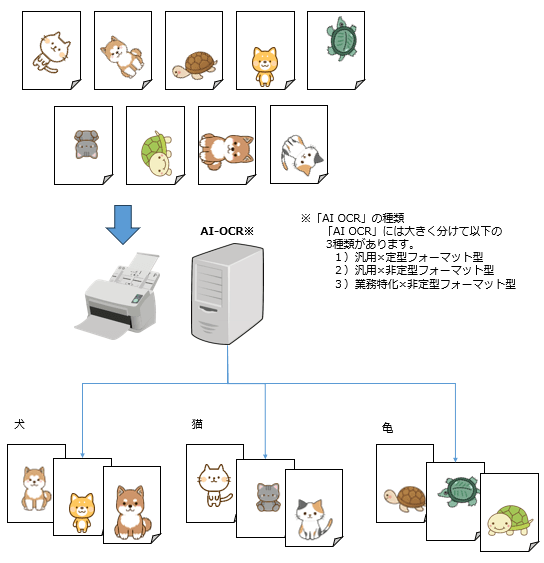 AI-OCR※

※「AI OCR」の種類
「AI OCR」には大きく分けて以下の3種類があります。
1）汎用×定型フォーマット型
2）汎用×非定型フォーマット型
3）業務特化×非定型フォーマット型

犬

猫

亀